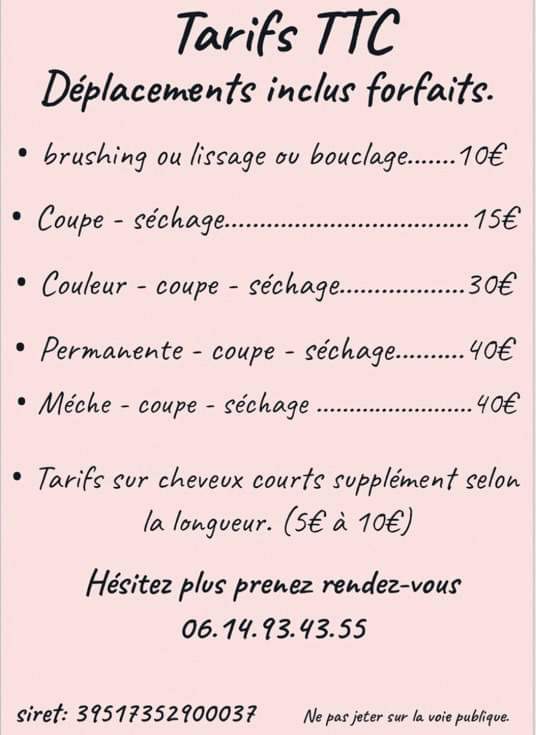 Tarifs TTC

Déplacements inclus forfaits.

• brushing ou lissage ou bouclage 10€

• Coupe - séchage 15€

• Couleur - coupe - séchage 30€

• Permanente - coupe - séchage 40€

• Méche - coupe - séchage 40€

• Tarifs sur cheveux courts supplément selon la longueur. (5€ à 10€)

Hésitez plus prenez rendez-vous

06.14.93.43.55

siret: 39517352900037

Ne pas jeter sur la voie publique.